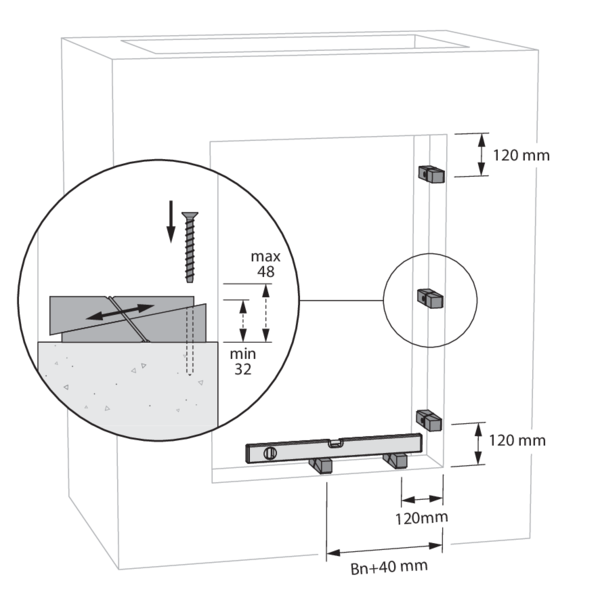 120 mm

max
48

min
32

120 mm

120mm

Bn+40 mm